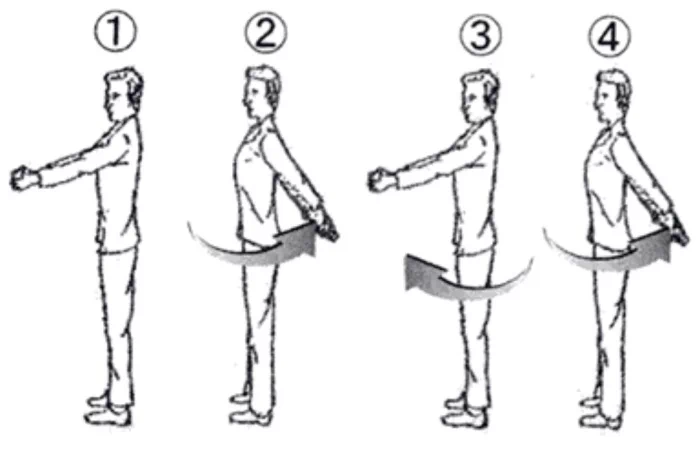 ①
②
③
④